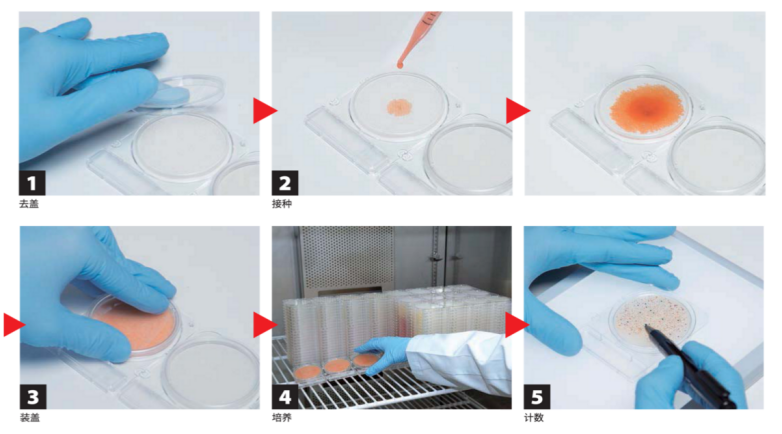 1
去盖

2
接种

3
装盖

4
培养

5
计数